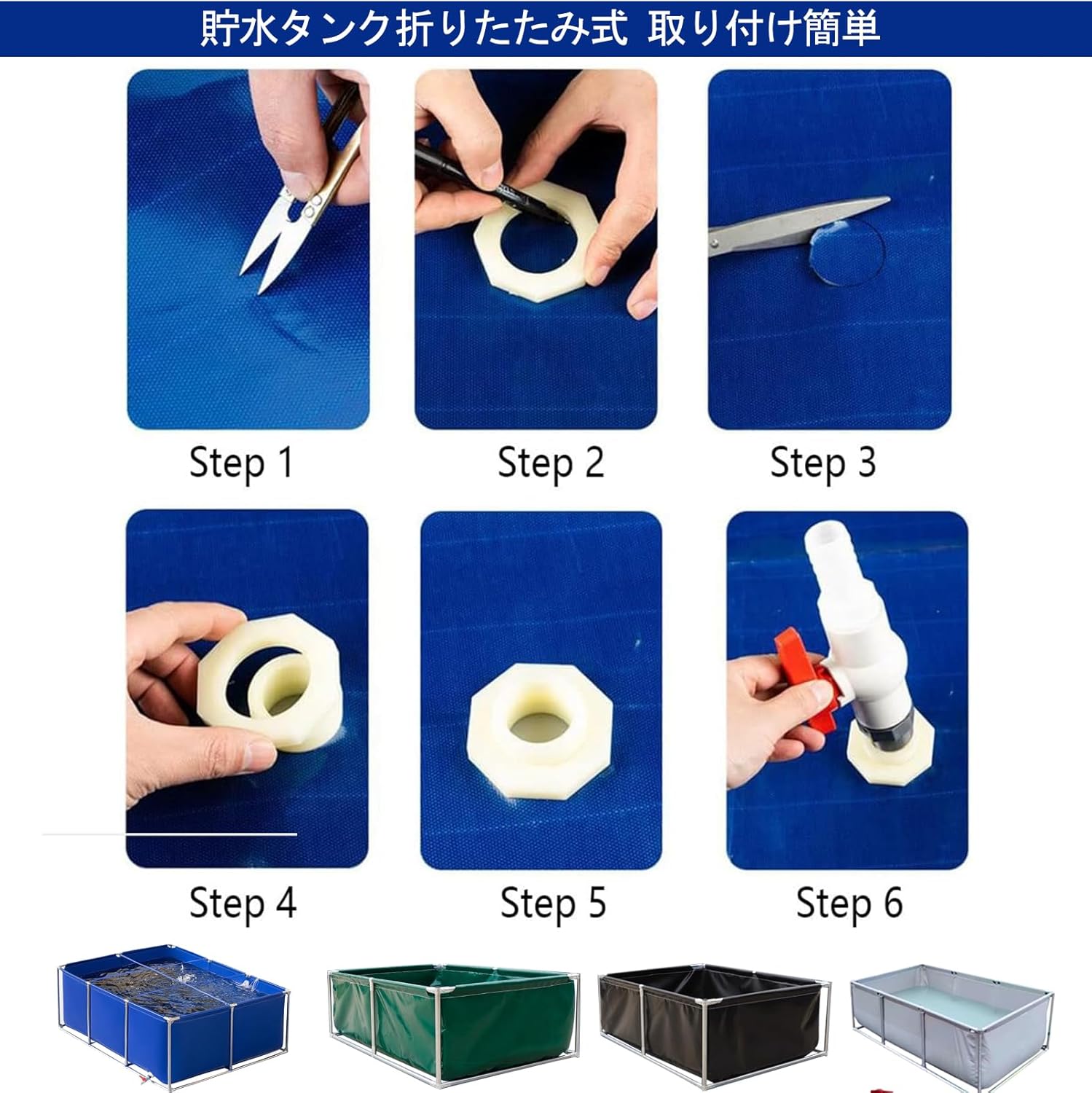 貯水タンク折りたたみ式 取り付け簡単

Step 1

Step 2

Step 3

Step 4

Step 5

Step 6